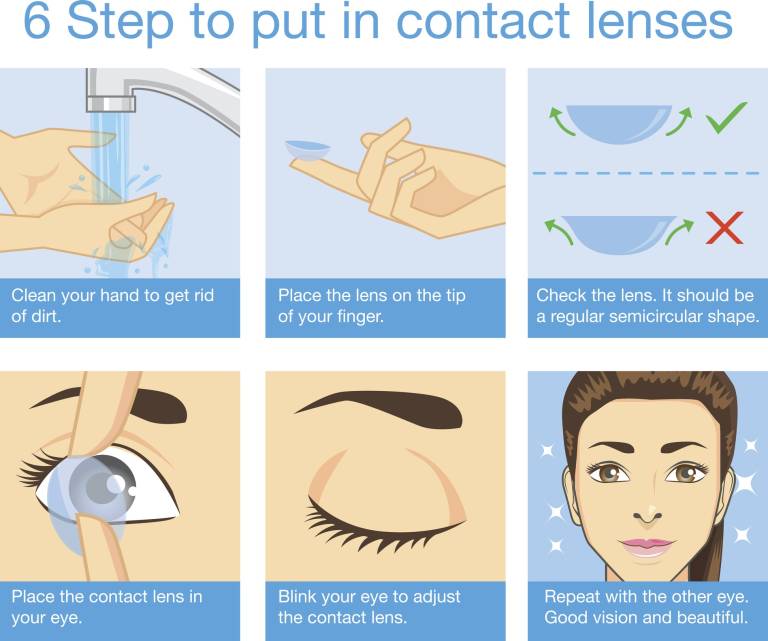 6 Step to put in contact lenses

Clean your hand to get rid of dirt.

Place the lens on the tip of your finger.

Check the lens. It should be a regular semicircular shape.

Place the contact lens in your eye.

Blink your eye to adjust the contact lens.

Repeat with the other eye. Good vision and beautiful.